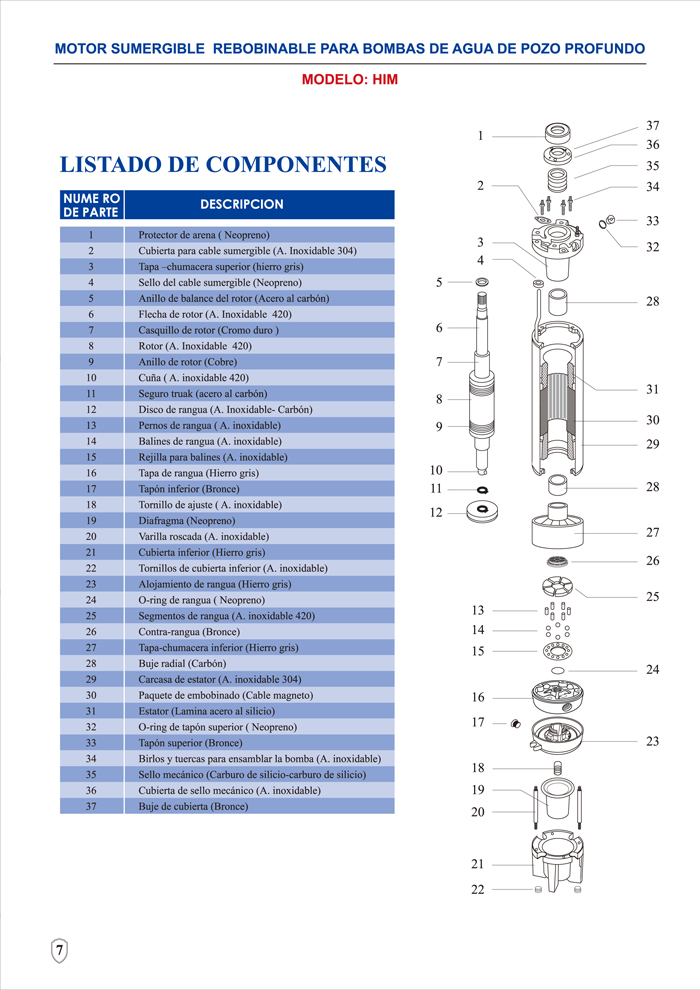 MOTOR SUMERGIBLE REBOBINABLE PARA BOMBAS DE AGUA DE POZO PROFUNDO

MODELO: HIM

LISTADO DE COMPONENTES

| NUME RO DE PARTE | DESCRIPCION |
|---|---|
| 1 | Protector de arena ( Neopreno) |
| 2 | Cubierta para cable sumergible (A. Inoxidable 304) |
| 3 | Tapa –chumacera superior (hierro gris) |
| 4 | Sello del cable sumergible (Neopreno) |
| 5 | Anillo de balance del rotor (Acero al carbón) |
| 6 | Flecha de rotor (A. Inoxidable 420) |
| 7 | Casquillo de rotor (Cromo duro ) |
| 8 | Rotor (A. Inoxidable 420) |
| 9 | Anillo de rotor (Cobre) |
| 10 | Cuña ( A. inoxidable 420) |
| 11 | Seguro truak (acero al carbón) |
| 12 | Disco de rangua (A. Inoxidable- Carbón) |
| 13 | Pernos de rangua ( A. inoxidable) |
| 14 | Balines de rangua (A. inoxidable) |
| 15 | Rejilla para balines (A. inoxidable) |
| 16 | Tapa de rangua (Hierro gris) |
| 17 | Tapón inferior (Bronce) |
| 18 | Tornillo de ajuste ( A. inoxidable) |
| 19 | Diafragma (Neopreno) |
| 20 | Varilla roscada (A. inoxidable) |
| 21 | Cubierta inferior (Hierro gris) |
| 22 | Tornillos de cubierta inferior (A. inoxidable) |
| 23 | Alojamiento de rangua (Hierro gris) |
| 24 | O-ring de rangua ( Neopreno) |
| 25 | Segmentos de rangua (A. inoxidable 420) |
| 26 | Contra-rangua (Bronce) |
| 27 | Tapa-chumacera inferior (Hierro gris) |
| 28 | Buje radial (Carbón) |
| 29 | Carcasa de estator (A. inoxidable 304) |
| 30 | Paquete de embobinado (Cable magneto) |
| 31 | Estator (Lamina acero al silicio) |
| 32 | O-ring de tapón superior ( Neopreno) |
| 33 | Tapón superior (Bronce) |
| 34 | Birlos y tuercas para ensamblar la bomba (A. inoxidable) |
| 35 | Sello mecánico (Carburo de silicio-carburo de silicio) |
| 36 | Cubierta de sello mecánico (A. inoxidable) |
| 37 | Buje de cubierta (Bronce) |

1 2 3 4 5 6 7 8 9 10 11 12 13 14 15 16 17 18 19 20 21 22 37 36 35 34 33 32 28 31 30 29 28 27 26 25 24 23

7